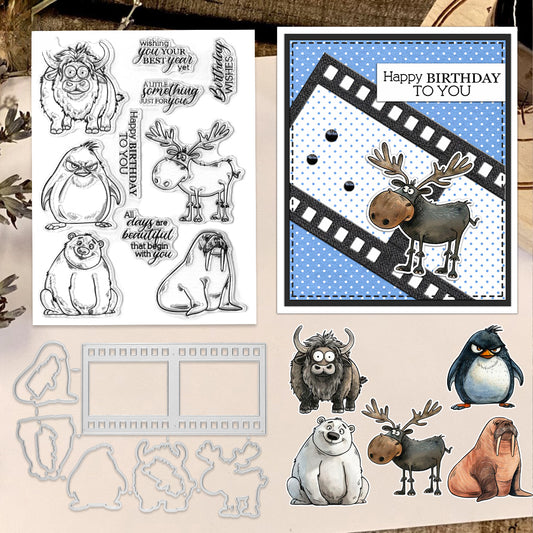 wishing you YOUR BEST year yet

A LITTLE something JUST FOR you

Birthday WISHES

Happy BIRTHDAY TO YOU

All days are beautiful that begin with you

Happy BIRTHDAY TO YOU