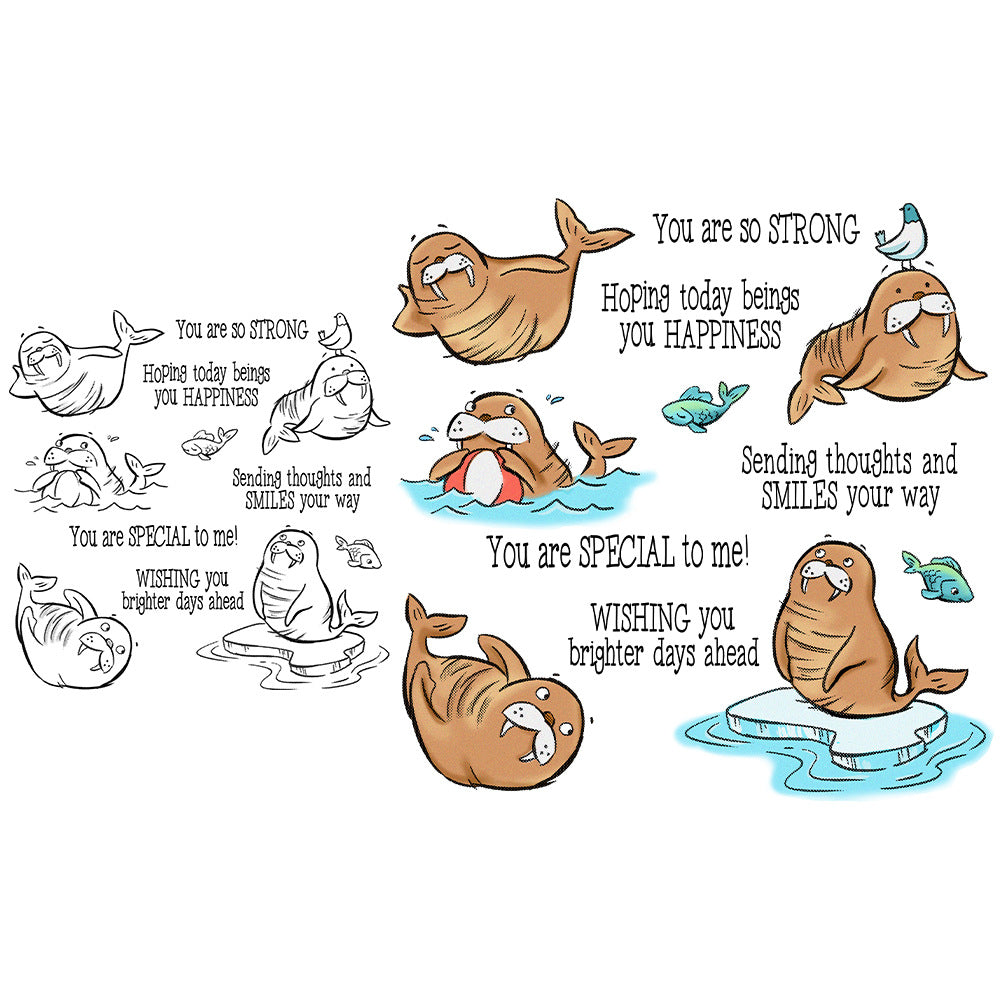 You are so STRONG

Hoping today beings you HAPPINESS

Sending thoughts and SMILES your way

You are SPECIAL to me!

WISHING you brighter days ahead

You are so STRONG

Hoping today beings you HAPPINESS

Sending thoughts and SMILES your way

You are SPECIAL to me!

WISHING you brighter days ahead