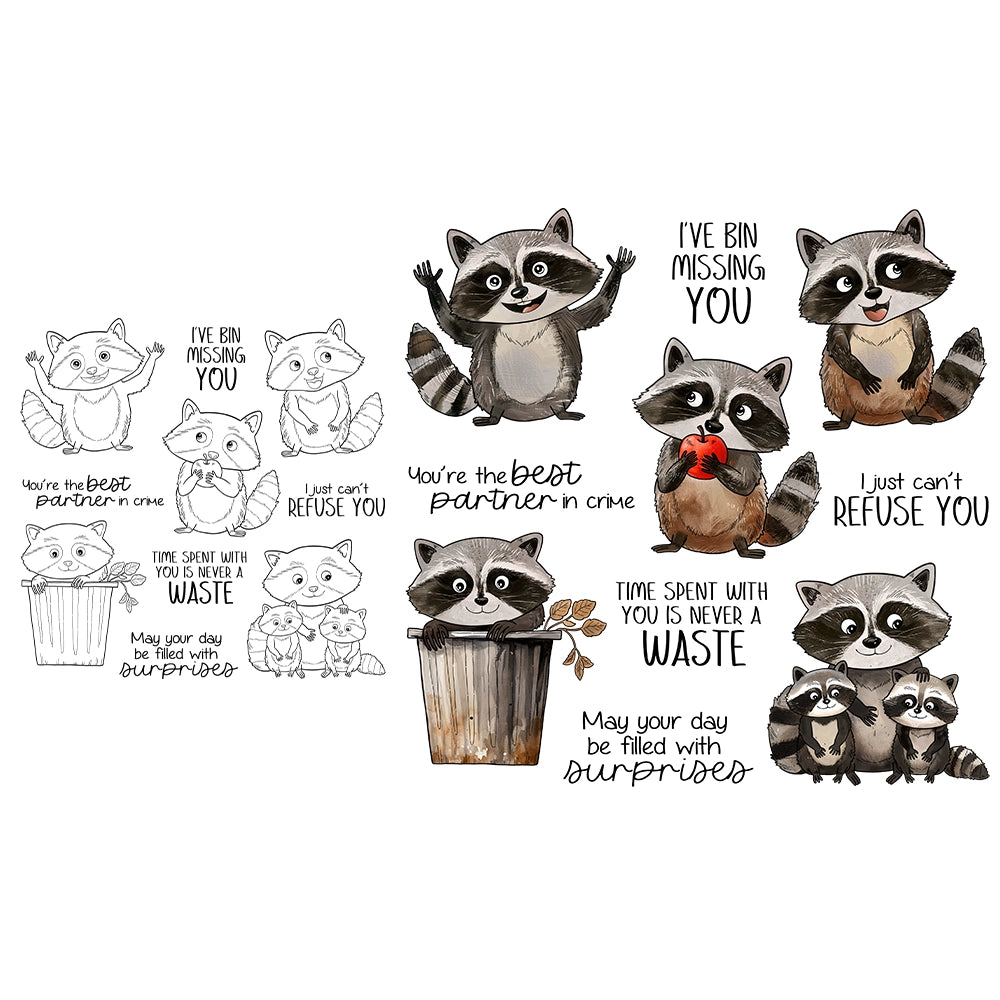 I'VE BIN MISSING YOU

You're the best partner in crime

I just can't REFUSE YOU

TIME SPENT WITH YOU IS NEVER A WASTE

May your day be filled with surprises

I'VE BIN MISSING YOU

You're the best partner in crime

I just can't REFUSE YOU

TIME SPENT WITH YOU IS NEVER A WASTE

May your day be filled with surprises