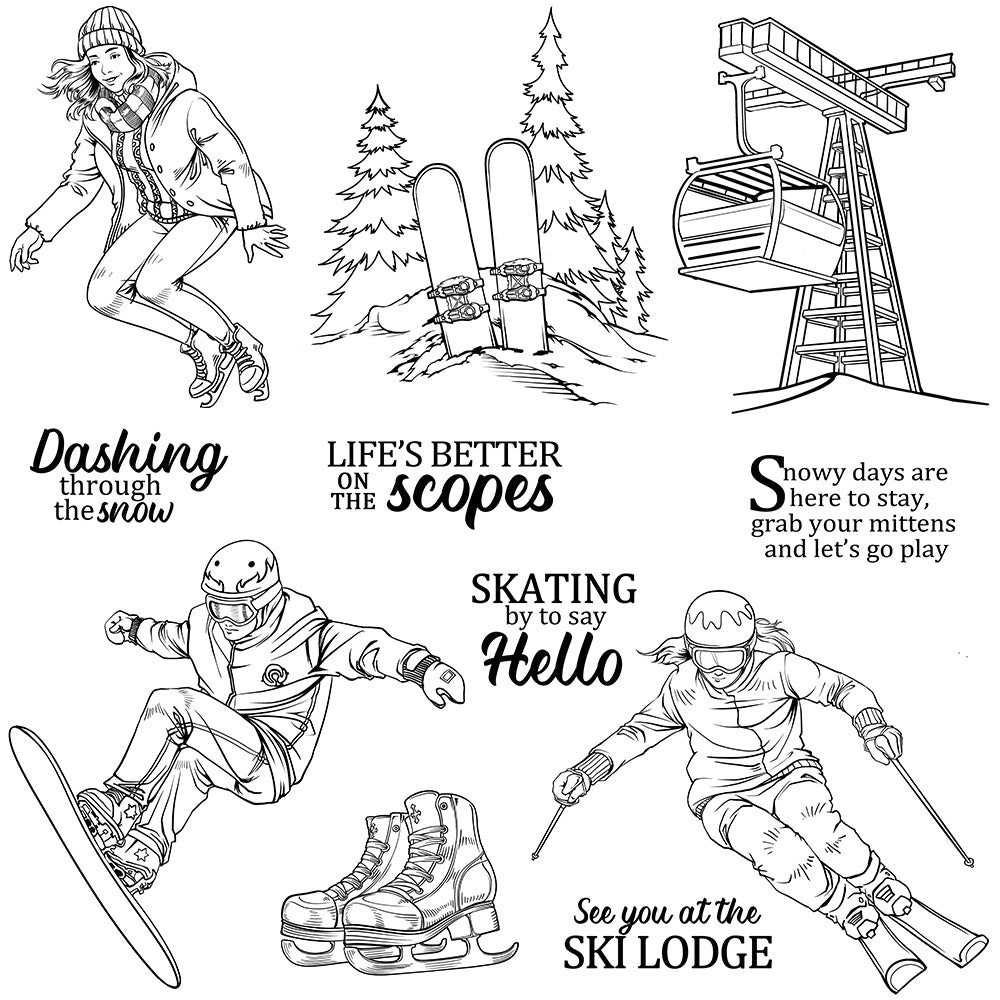 Dashing through the snow

LIFE'S BETTER ON THE scopes

Snowy days are here to stay, grab your mittens and let's go play

SKATING by to say Hello

See you at the SKI LODGE