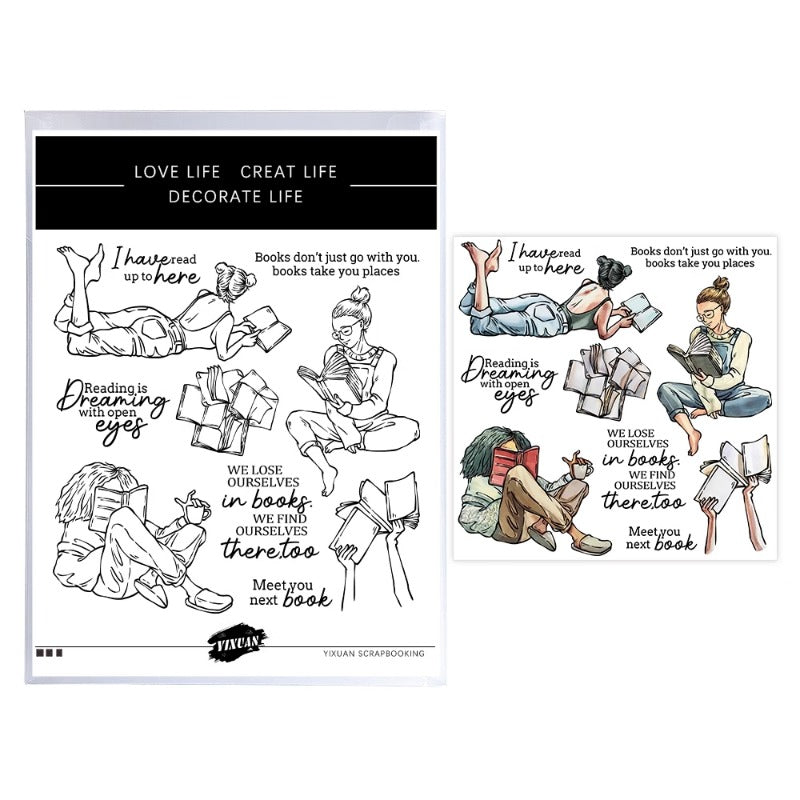 LOVE LIFE CREAT LIFE
DECORATE LIFE

I have read up to here

Books don't just go with you. books take you places

Reading is Dreaming with open eyes

WE LOSE OURSELVES in books. WE FIND OURSELVES there.too

Meet you next book

YIXUAN

YIXUAN SCRAPBOOKING

I have read up to here

Books don't just go with you. books take you places

Reading is Dreaming with open eyes

WE LOSE OURSELVES in books. WE FIND OURSELVES there.too

Meet you next book