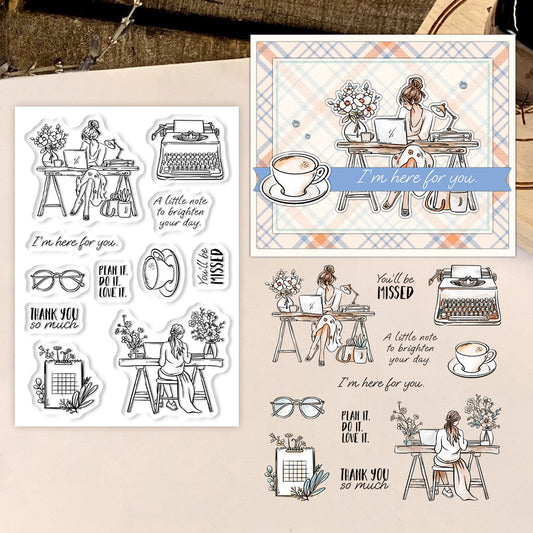 A little note to brighten your day.

I'm here for you.

PLAN IT. DO IT. LOVE IT.

You'll be MISSED

THANK YOU so much

I'm here for you.

You'll be MISSED

A little note to brighten your day.

I'm here for you.

PLAN IT. DO IT. LOVE IT.

THANK YOU so much