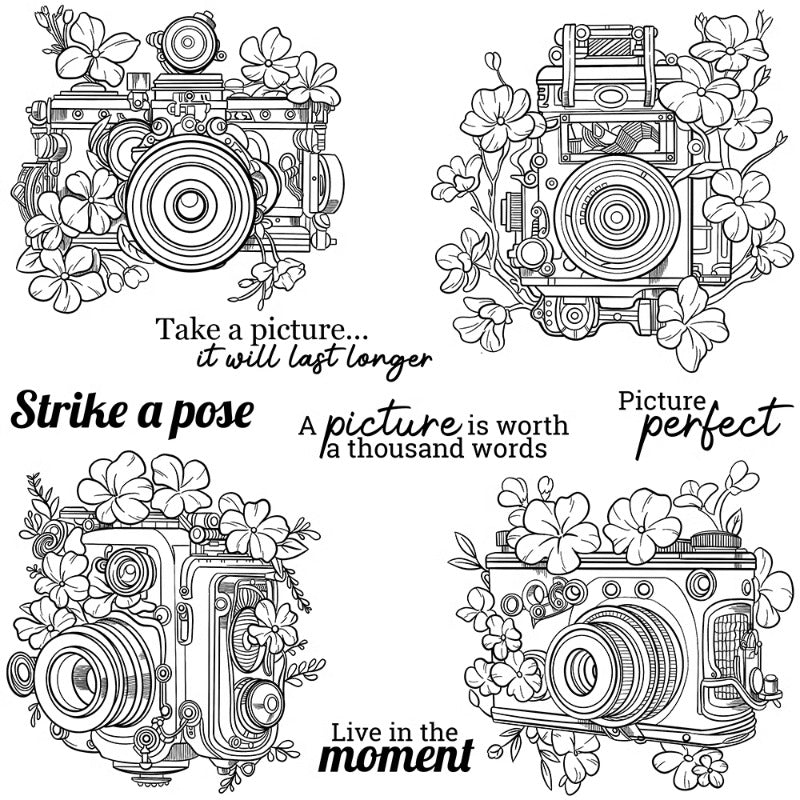 Take a picture...
it will last longer

Strike a pose

A picture is worth a thousand words

Picture perfect

Live in the moment