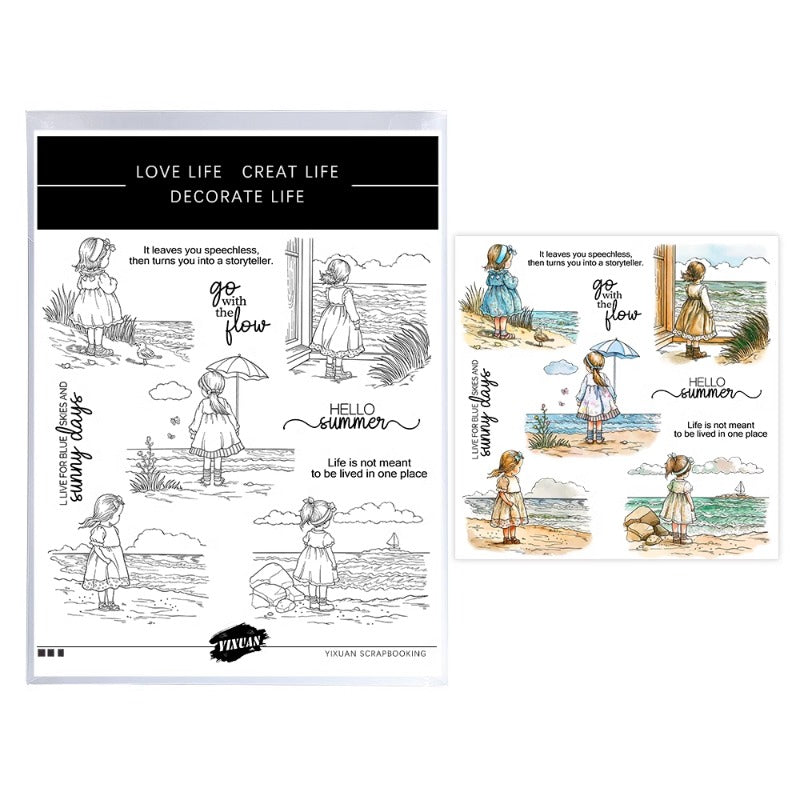 LOVE LIFE CREAT LIFE
DECORATE LIFE

It leaves you speechless, then turns you into a storyteller.

go with the flow

I LIVE FOR BLUE SKIES AND sunny days

HELLO summer

Life is not meant to be lived in one place

YIXUAN

YIXUAN SCRAPBOOKING

It leaves you speechless, then turns you into a storyteller.

go with the flow

I LIVE FOR BLUE SKIES AND sunny days

HELLO summer

Life is not meant to be lived in one place