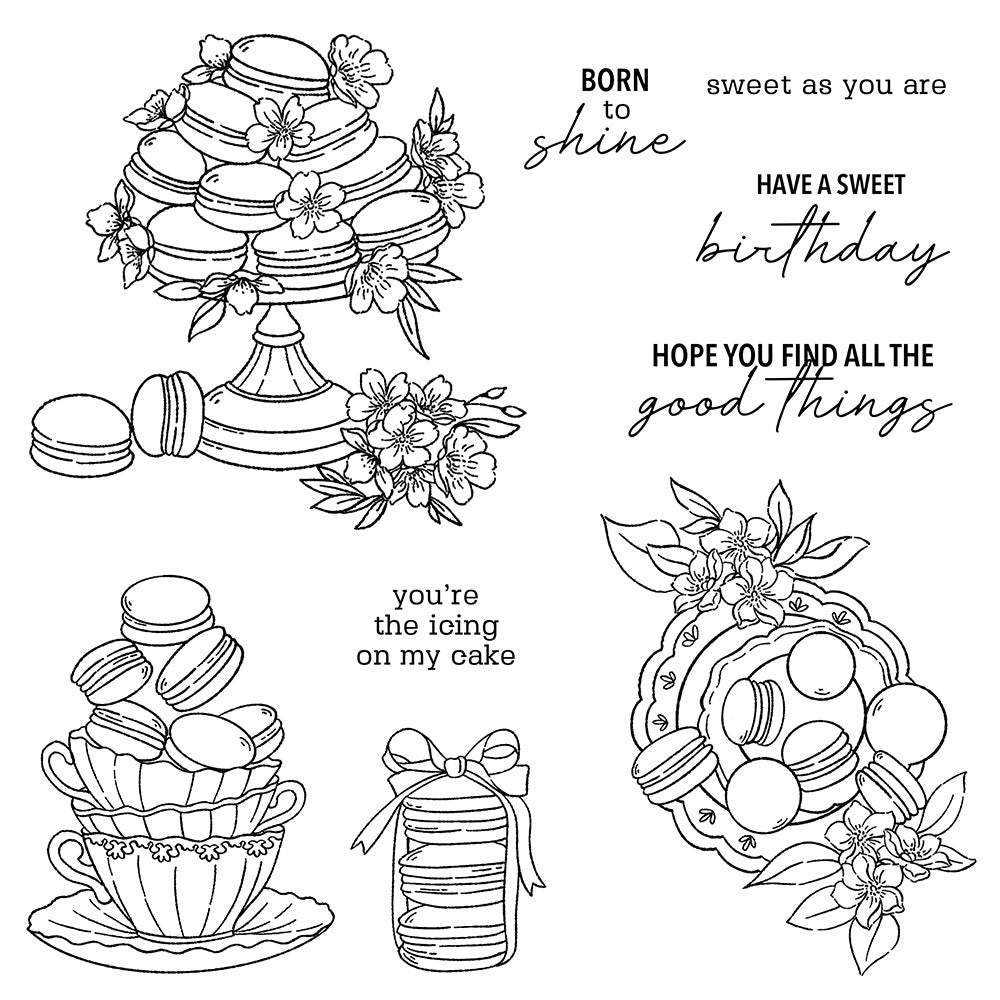 BORN
to
shine

sweet as you are

HAVE A SWEET
birthday

HOPE YOU FIND ALL THE
good things

you're
the icing
on my cake