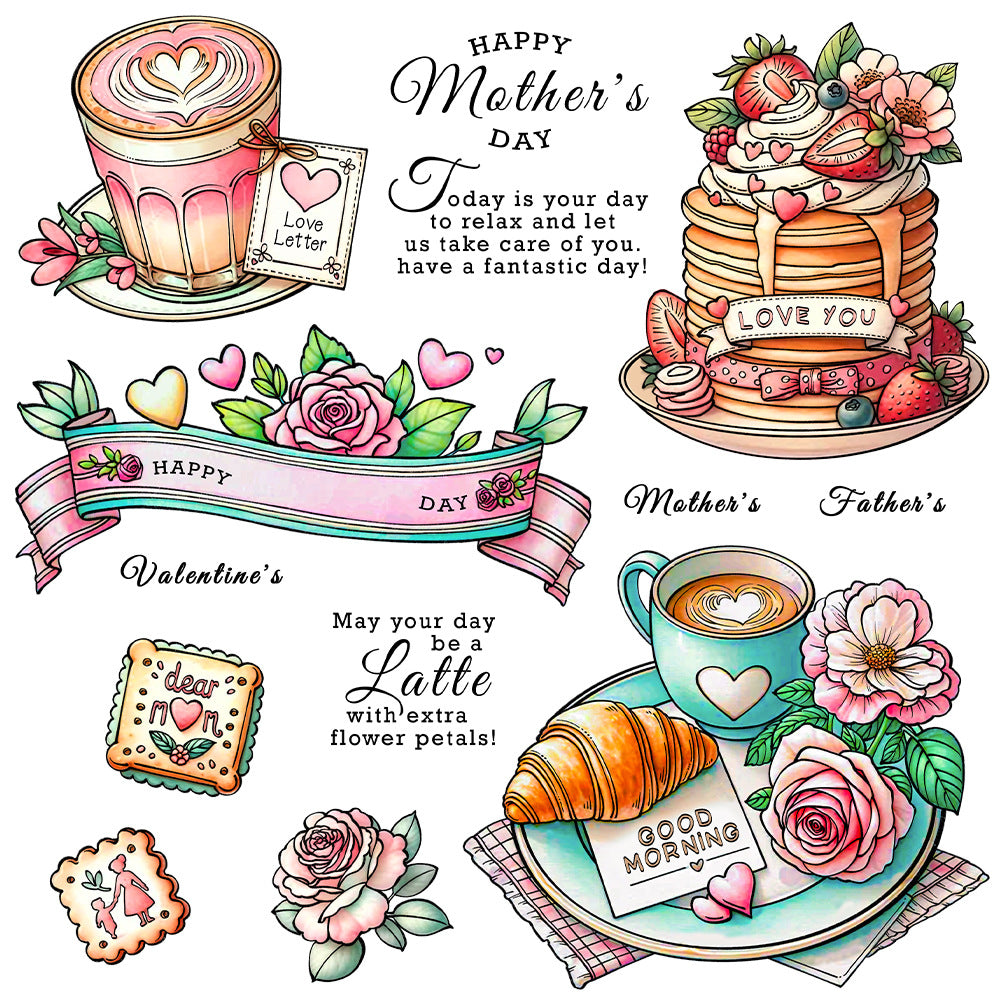 Love Letter

HAPPY
Mother's
DAY

Today is your day to relax and let us take care of you. have a fantastic day!

LOVE YOU

HAPPY

DAY

Mother's

Father's

Valentine's

May your day be a Latte with extra flower petals!

dear MOM

GOOD MORNING