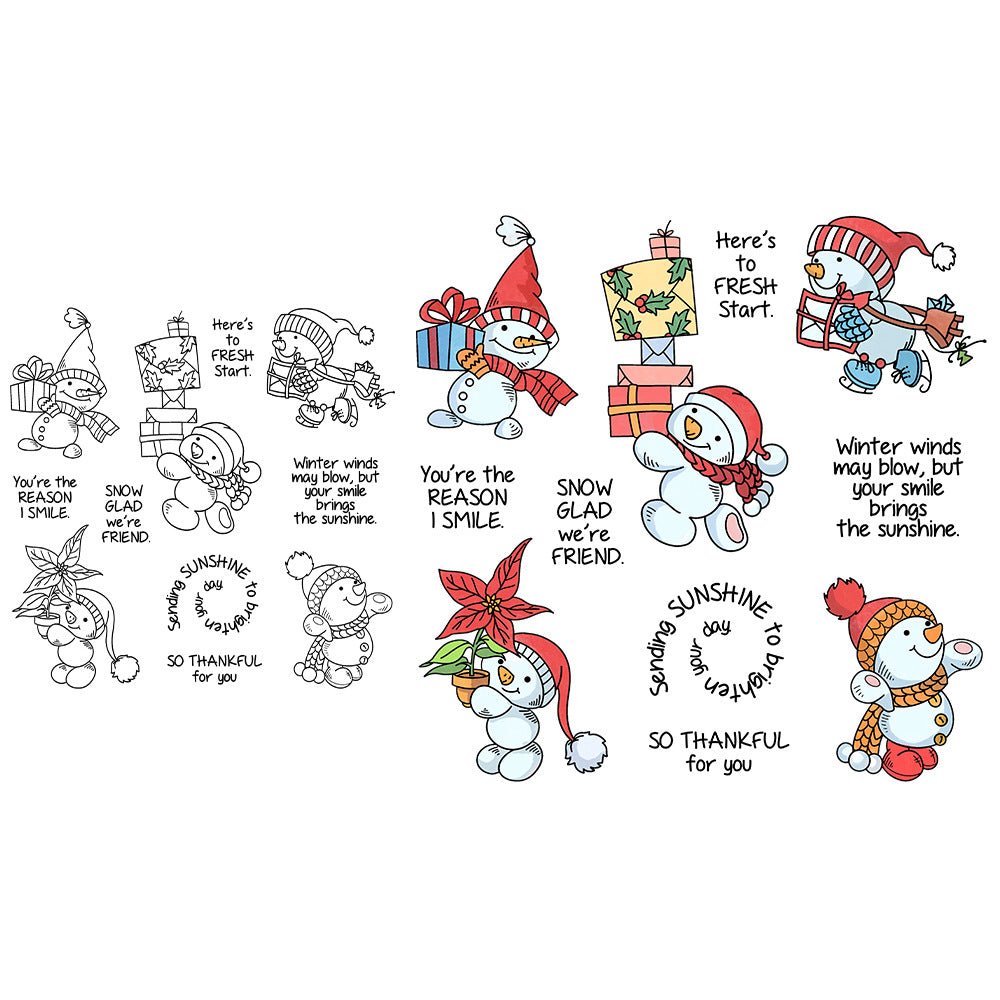 Here's to FRESH Start.

You're the REASON I SMILE.

SNOW GLAD we're FRIEND.

Winter winds may blow, but your smile brings the sunshine.

Sending SUNSHINE to brighten your day

SO THANKFUL for you

Here's to FRESH Start.

You're the REASON I SMILE.

SNOW GLAD we're FRIEND.

Winter winds may blow, but your smile brings the sunshine.

Sending SUNSHINE to brighten your day

SO THANKFUL for you