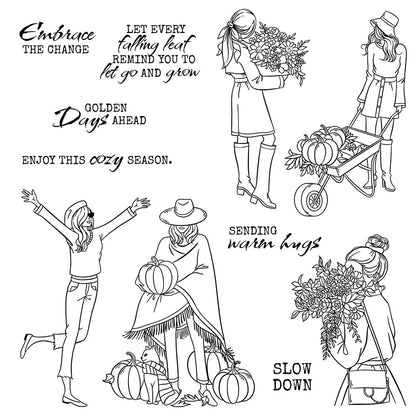 Embrace THE CHANGE

LET EVERY falling leaf REMIND YOU TO let go AND grow

GOLDEN Days AHEAD

ENJOY THIS cozy SEASON.

SENDING warm hugs

SLOW DOWN