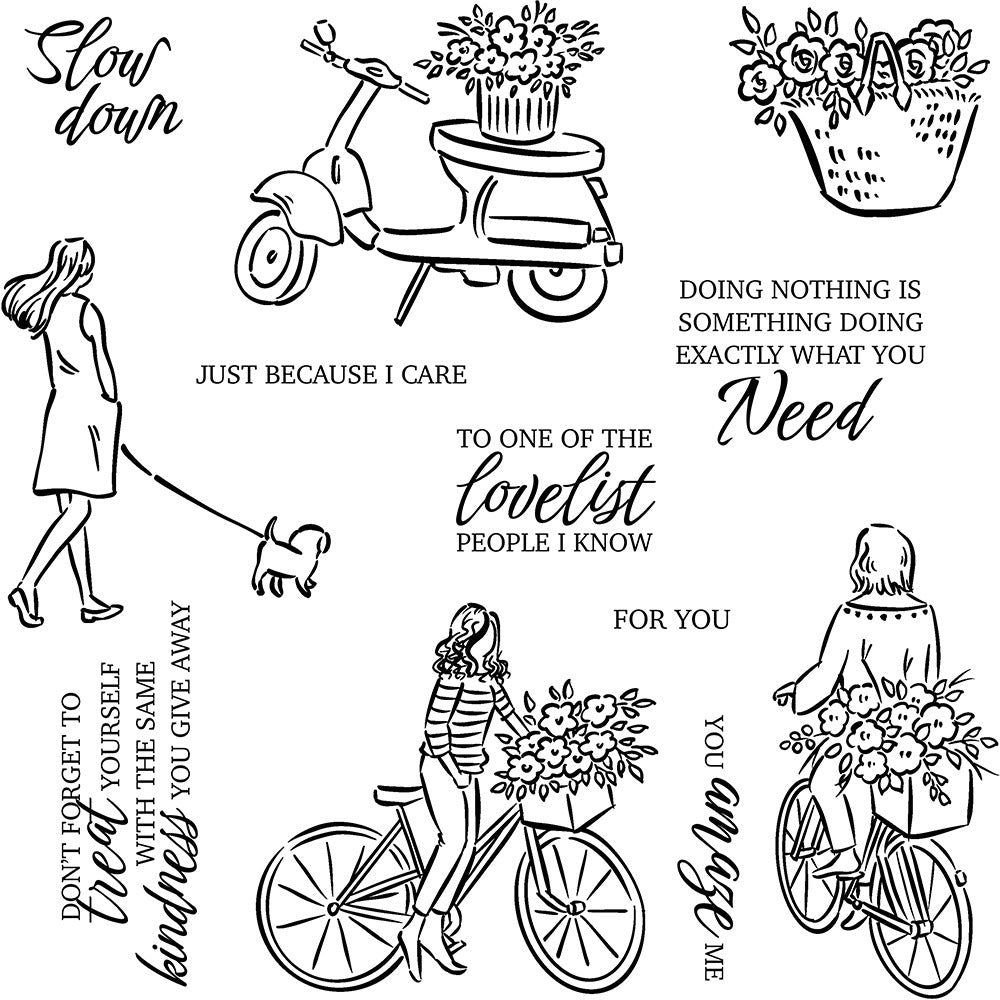 Slow down

JUST BECAUSE I CARE

DOING NOTHING IS SOMETHING DOING EXACTLY WHAT YOU Need

TO ONE OF THE lovelist PEOPLE I KNOW

FOR YOU

DON'T FORGET TO treat YOURSELF WITH THE SAME kindness YOU GIVE AWAY

YOU amaze ME