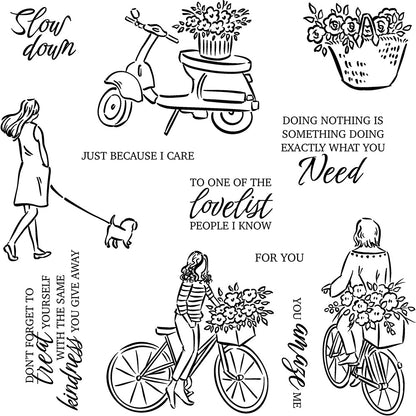 Slow down

DOING NOTHING IS SOMETHING DOING EXACTLY WHAT YOU Need

JUST BECAUSE I CARE

TO ONE OF THE lovelist PEOPLE I KNOW

FOR YOU

DON'T FORGET TO treat YOURSELF WITH THE SAME kindness YOU GIVE AWAY

YOU amaze ME