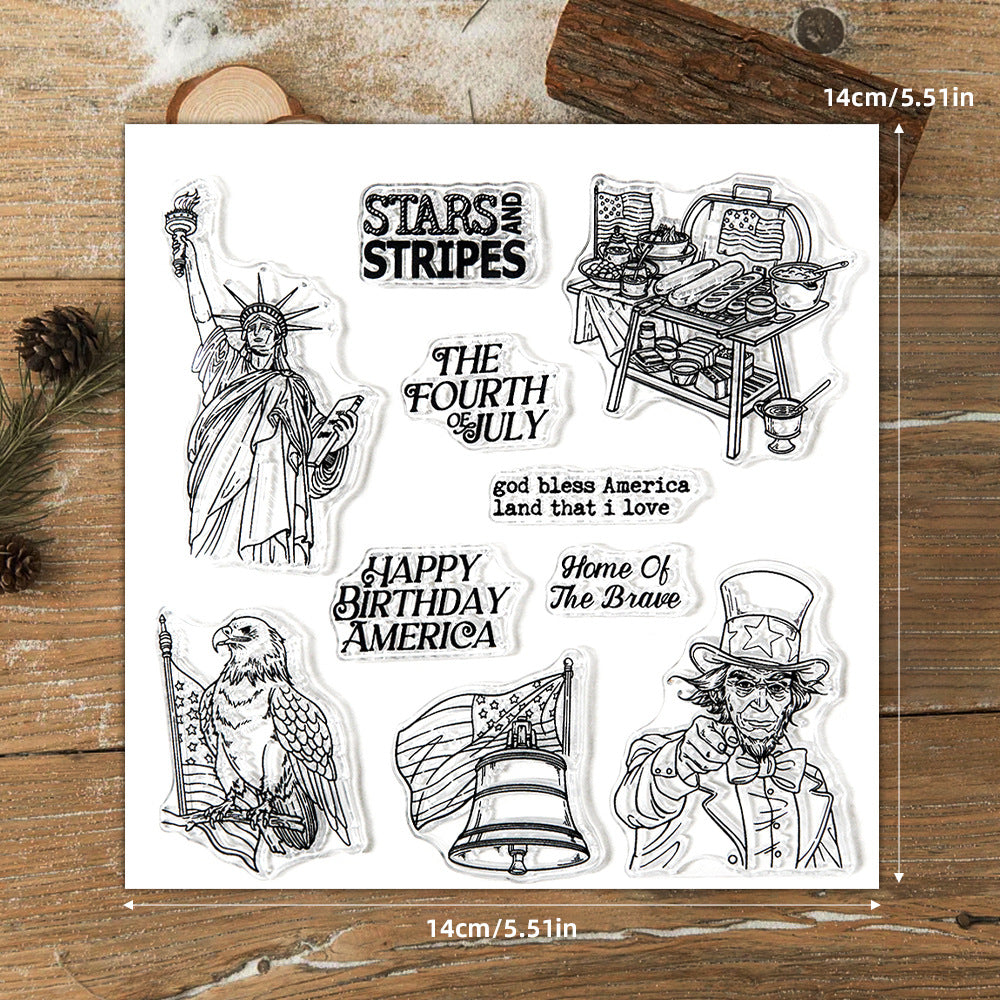 14cm/5.51in

STARS AND STRIPES

THE FOURTH OF JULY

god bless America
land that i love

HAPPY BIRTHDAY AMERICA

Home Of The Brave

14cm/5.51in