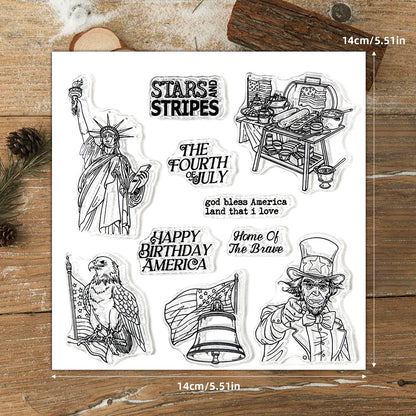 14cm/5.51in

STARS AND STRIPES

THE FOURTH OF JULY

god bless America
land that i love

HAPPY BIRTHDAY AMERICA

Home Of The Brave

14cm/5.51in